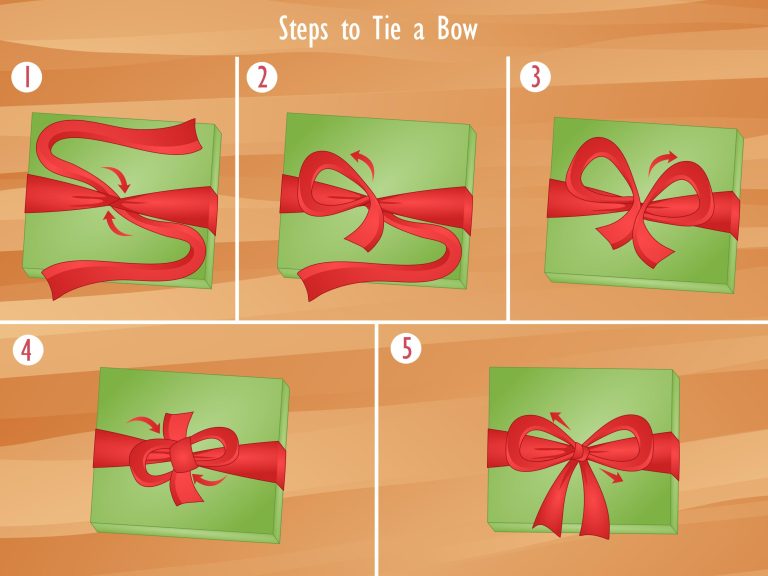 Steps to Tie a Bow

1

2

3

4

5